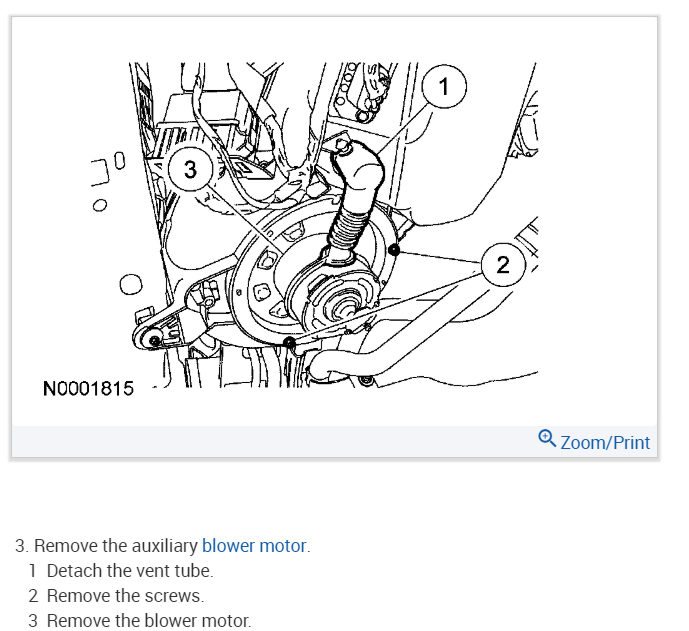 1

3

2

N0001815

Zoom/Print

3. Remove the auxiliary blower motor.
1 Detach the vent tube.
2 Remove the screws.
3 Remove the blower motor.