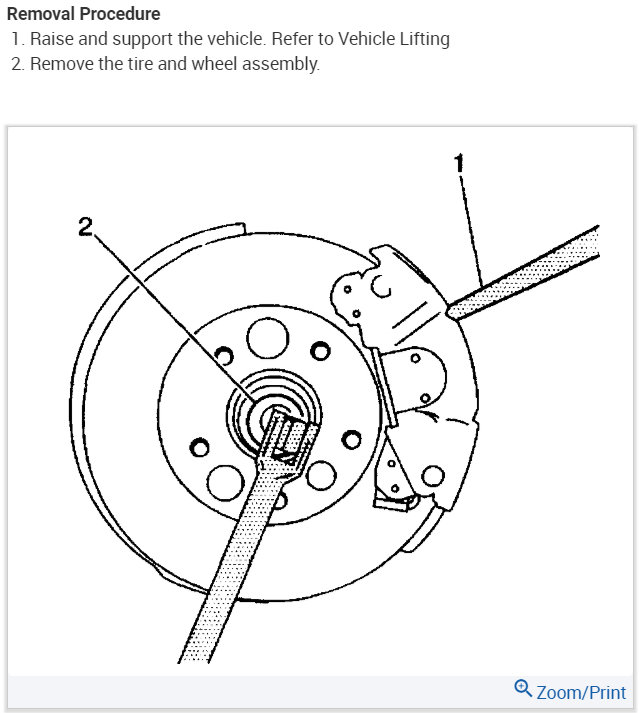 Removal Procedure
1. Raise and support the vehicle. Refer to Vehicle Lifting
2. Remove the tire and wheel assembly.

1
2

Zoom/Print