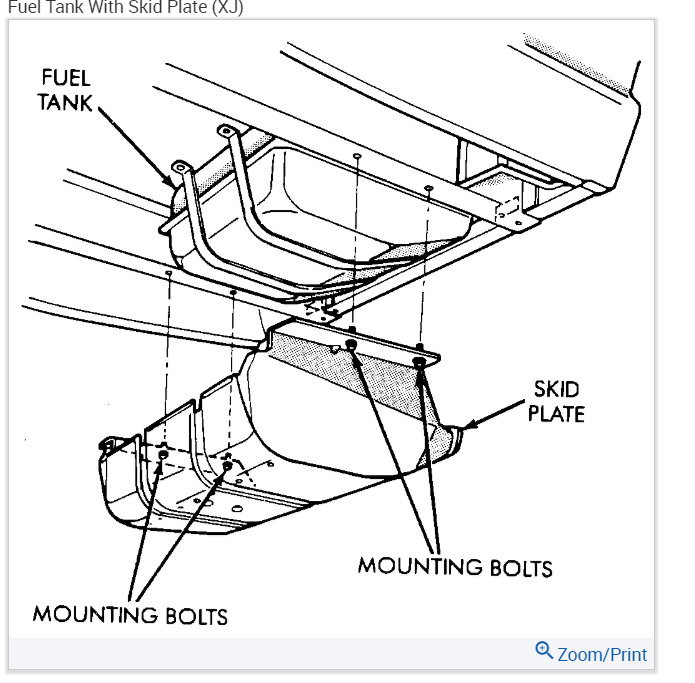 Fuel Tank With Skid Plate (XJ)

FUEL TANK

SKID PLATE

MOUNTING BOLTS

MOUNTING BOLTS

Zoom/Print