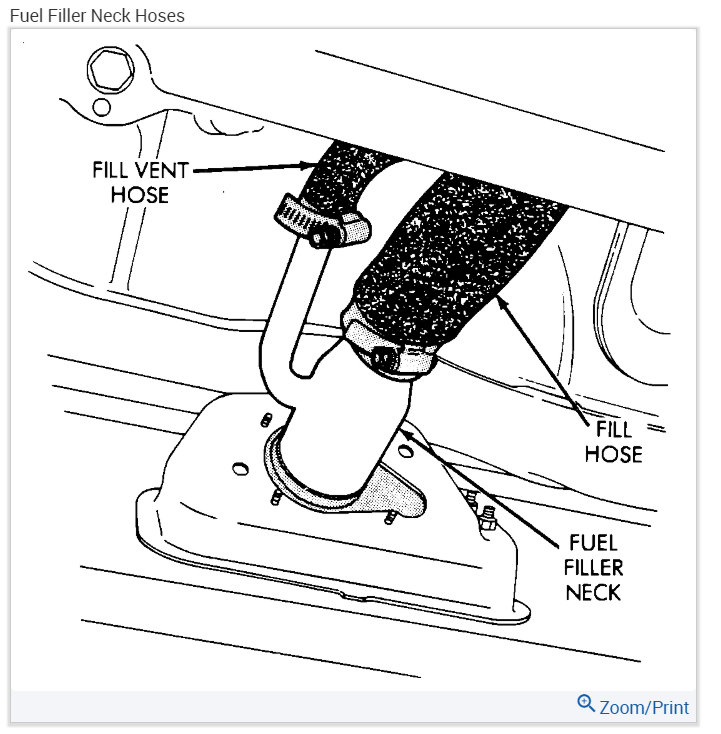 Fuel Filler Neck Hoses

FILL VENT HOSE

FILL HOSE

FUEL FILLER NECK

Zoom/Print