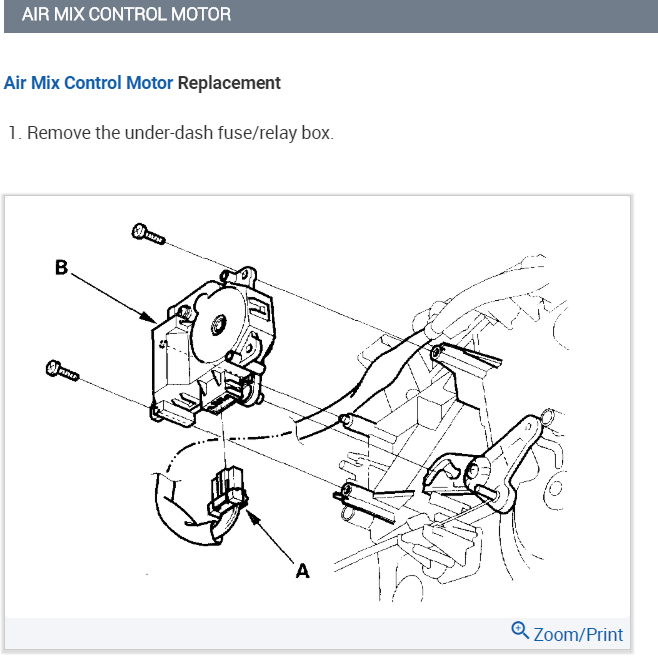 AIR MIX CONTROL MOTOR

Air Mix Control Motor Replacement

1. Remove the under-dash fuse/relay box.

B

A

Zoom/Print