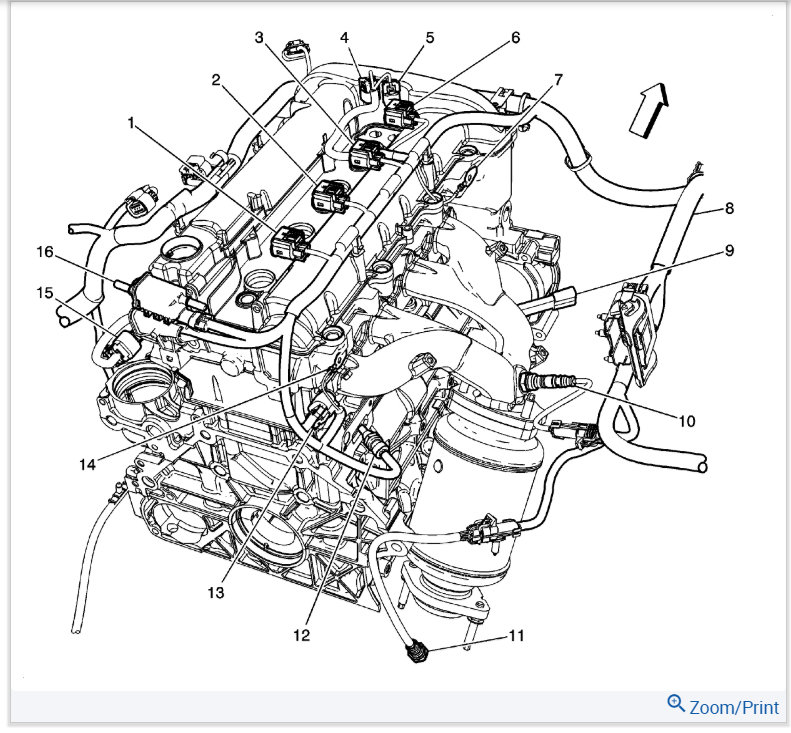 3
4
5
6
2
7
1
8
16
9
15
10
14
13
12
11
Zoom/Print