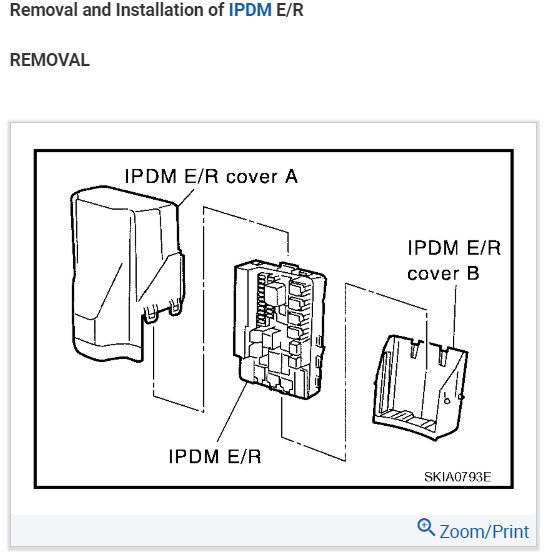 Removal and Installation of IPDM E/R

REMOVAL

IPDM E/R cover A

IPDM E/R cover B

IPDM E/R

SKIA0793E

Zoom/Print