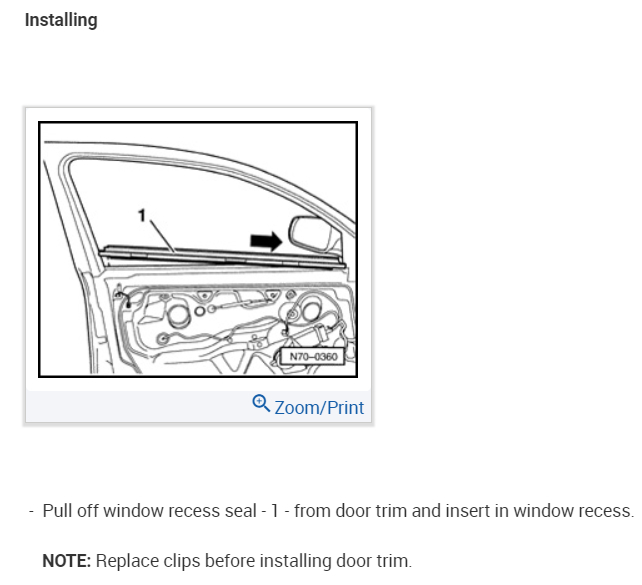 Installing

1

N70–0360

Zoom/Print

- Pull off window recess seal - 1 - from door trim and insert in window recess.

NOTE: Replace clips before installing door trim.