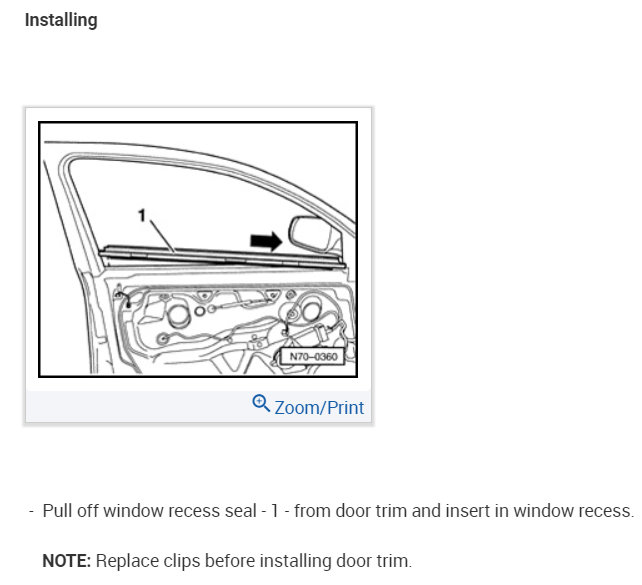 Installing

1

N70–0360

Zoom/Print

- Pull off window recess seal - 1 - from door trim and insert in window recess.

NOTE: Replace clips before installing door trim.