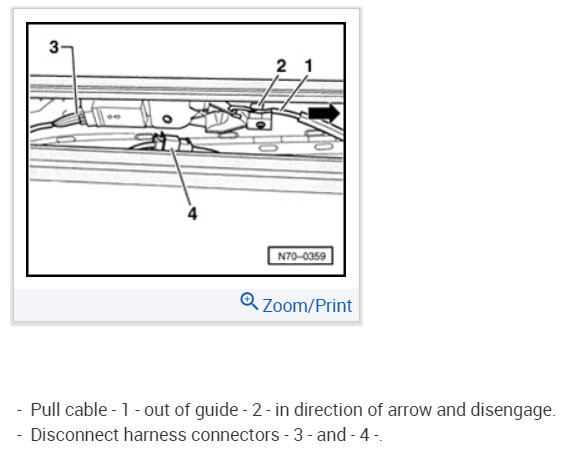 3

2 1

4

N70–0359

Zoom/Print

- Pull cable - 1 - out of guide - 2 - in direction of arrow and disengage.
- Disconnect harness connectors - 3 - and - 4 -.