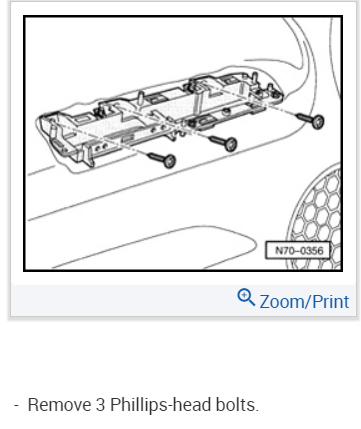 N70–0356

Zoom/Print

- Remove 3 Phillips-head bolts.