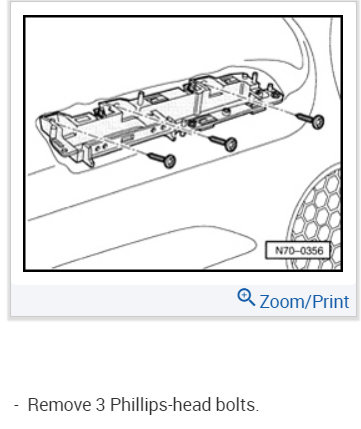 N70–0356

Zoom/Print

- Remove 3 Phillips-head bolts.