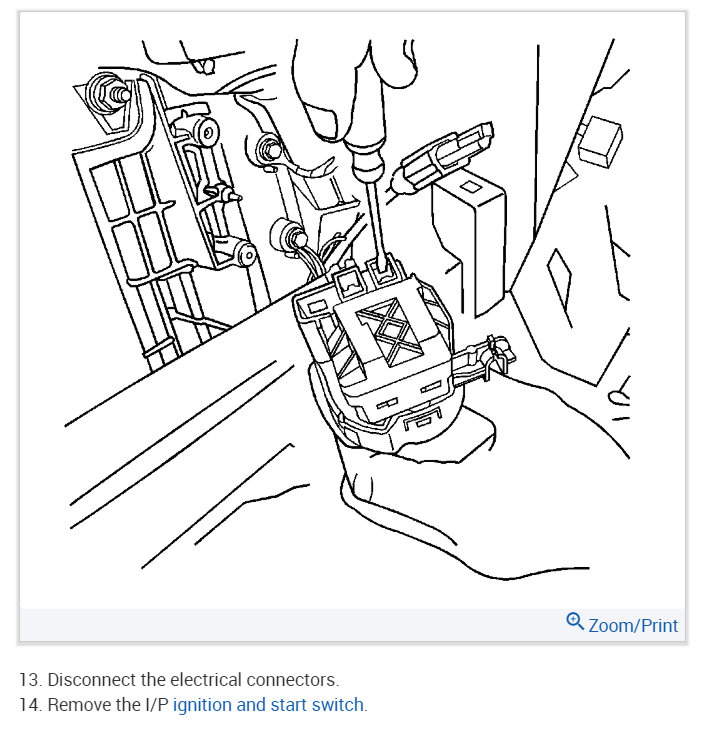 Zoom/Print

13. Disconnect the electrical connectors.
14. Remove the I/P ignition and start switch.