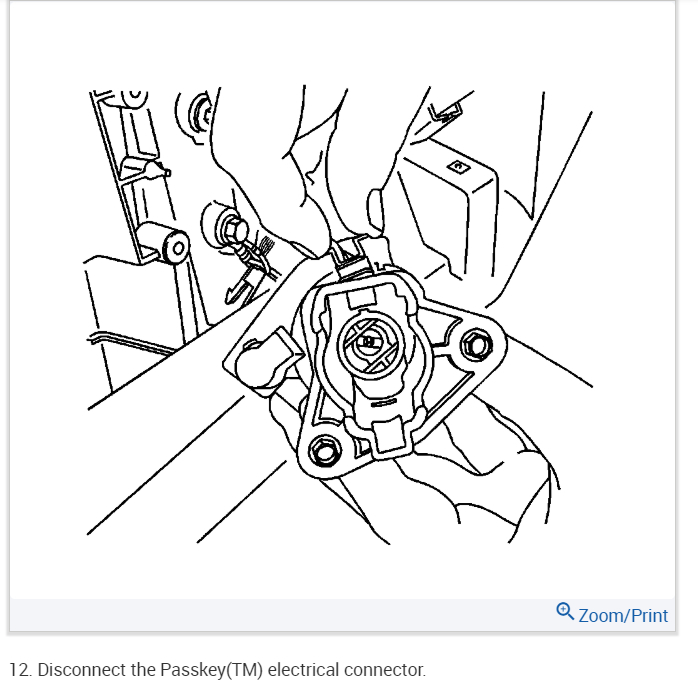 Zoom/Print

12. Disconnect the Passkey(TM) electrical connector.