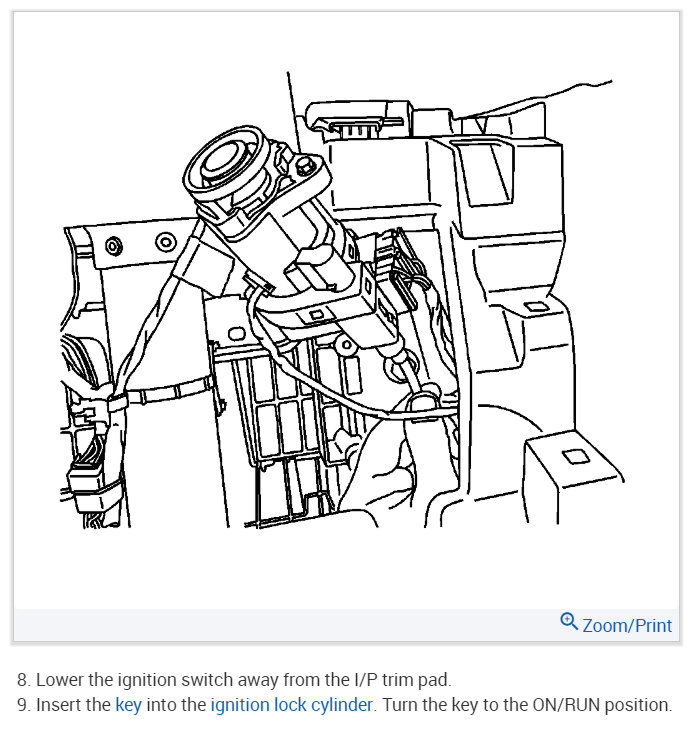 Zoom/Print

8. Lower the ignition switch away from the I/P trim pad.

9. Insert the key into the ignition lock cylinder. Turn the key to the ON/RUN position.