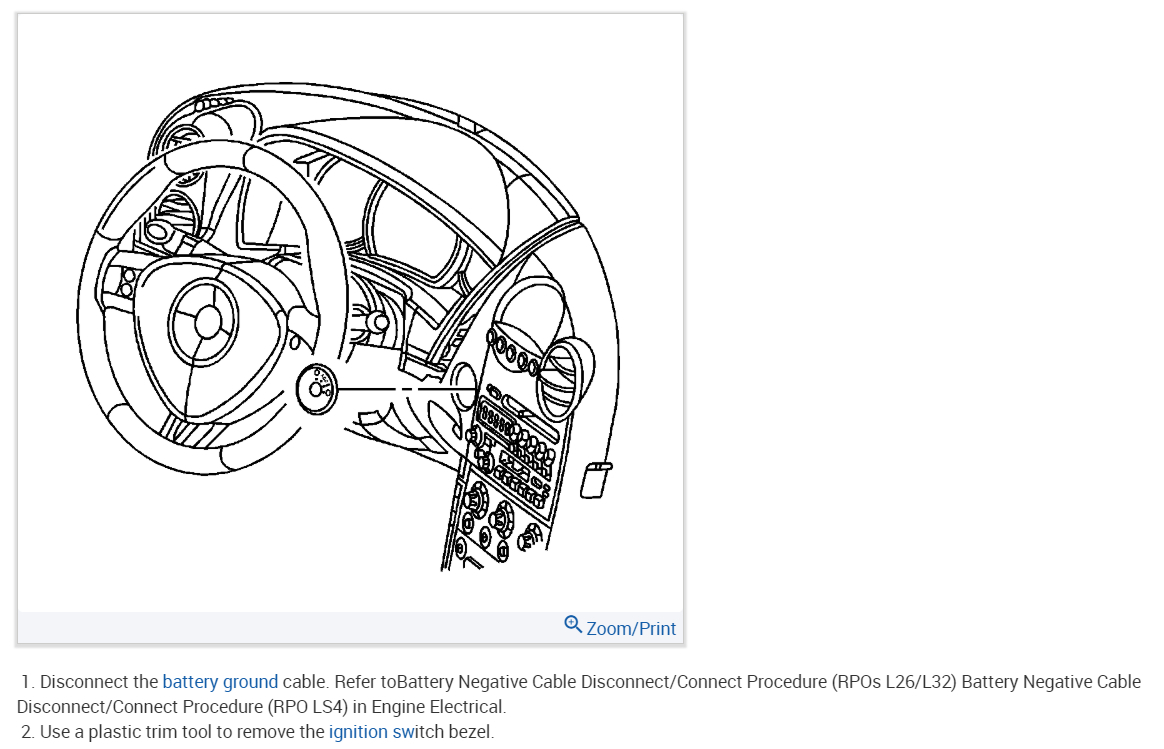 Zoom/Print

1. Disconnect the battery ground cable. Refer toBattery Negative Cable Disconnect/Connect Procedure (RPOs L26/L32) Battery Negative Cable Disconnect/Connect Procedure (RPO LS4) in Engine Electrical.
2. Use a plastic trim tool to remove the ignition switch bezel.