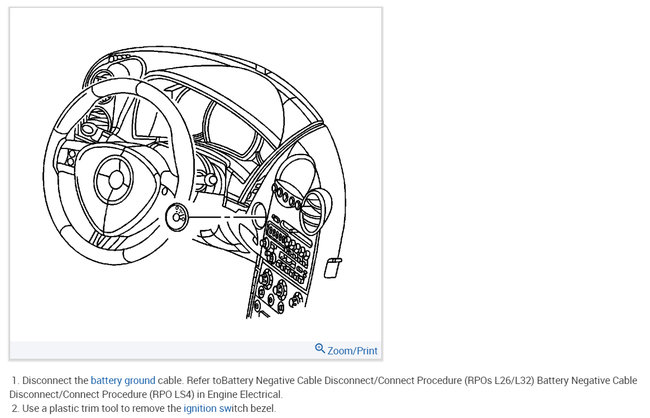 Zoom/Print

1. Disconnect the battery ground cable. Refer toBattery Negative Cable Disconnect/Connect Procedure (RPOs L26/L32) Battery Negative Cable Disconnect/Connect Procedure (RPO LS4) in Engine Electrical.
2. Use a plastic trim tool to remove the ignition switch bezel.