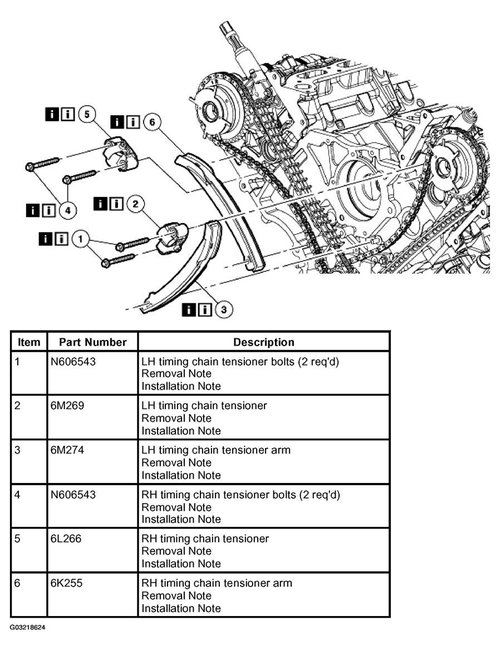 i i 5
i i 6
i i 4
i i 2
i i 1
i i 3

| Item | Part Number | Description |
|---|---|---|
| 1 | N606543 | LH timing chain tensioner bolts (2 req'd) Removal Note Installation Note |
| 2 | 6M269 | LH timing chain tensioner Removal Note Installation Note |
| 3 | 6M274 | LH timing chain tensioner arm Removal Note Installation Note |
| 4 | N606543 | RH timing chain tensioner bolts (2 req'd) Removal Note Installation Note |
| 5 | 6L266 | RH timing chain tensioner Removal Note Installation Note |
| 6 | 6K255 | RH timing chain tensioner arm Removal Note Installation Note |

G03218624