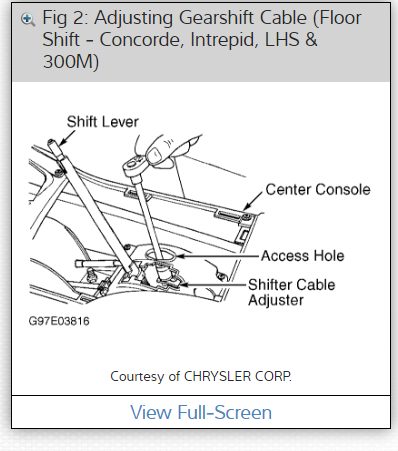 Fig 2: Adjusting Gearshift Cable (Floor Shift - Concorde, Intrepid, LHS & 300M)

Shift Lever

Center Console

Access Hole

Shifter Cable Adjuster

G97E03816

Courtesy of CHRYSLER CORP.

View Full-Screen