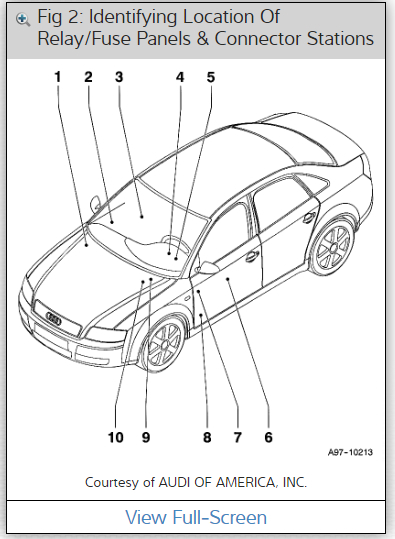 Fig 2: Identifying Location Of Relay/Fuse Panels & Connector Stations

1 2 3 4 5

10 9 8 7 6

A97-10213

Courtesy of AUDI OF AMERICA, INC.

View Full-Screen