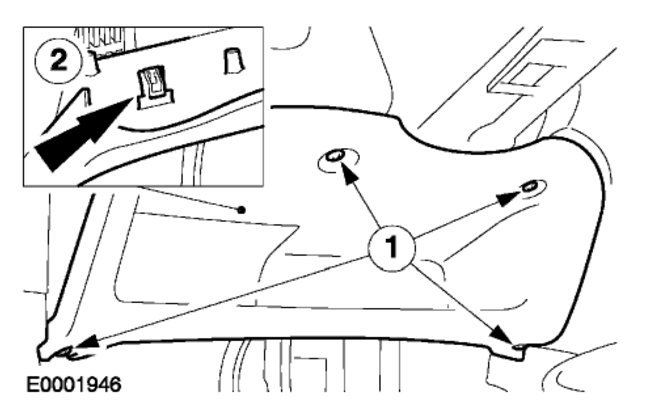 2

1

E0001946