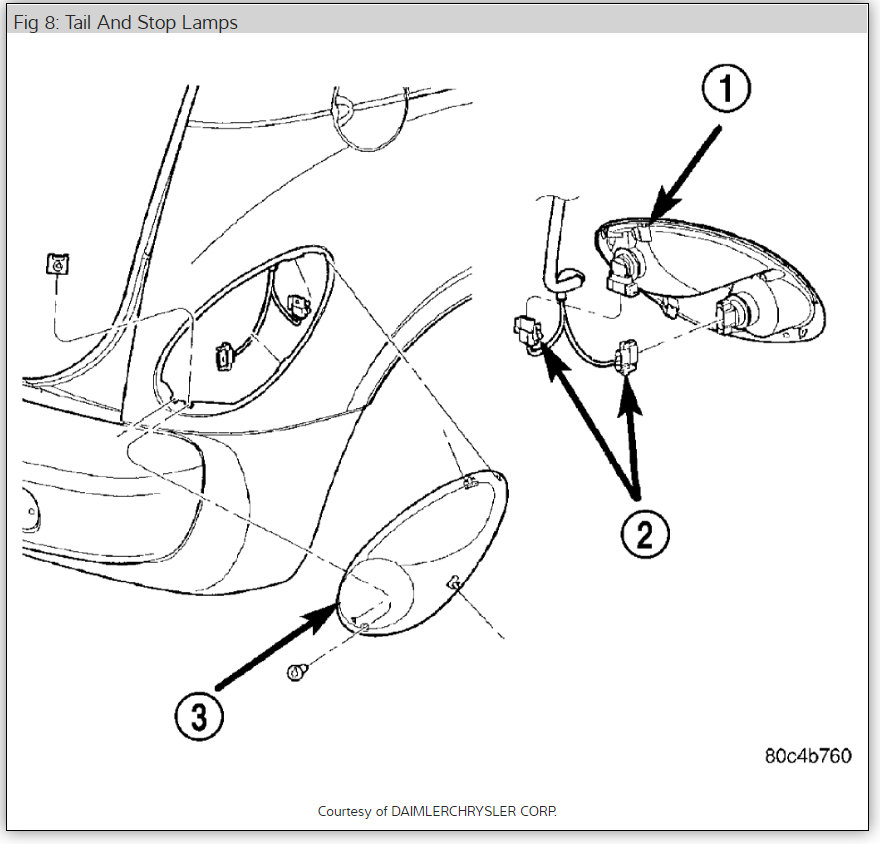 Fig 8: Tail And Stop Lamps

1

2

3

80c4b760

Courtesy of DAIMLERCHRYSLER CORP.