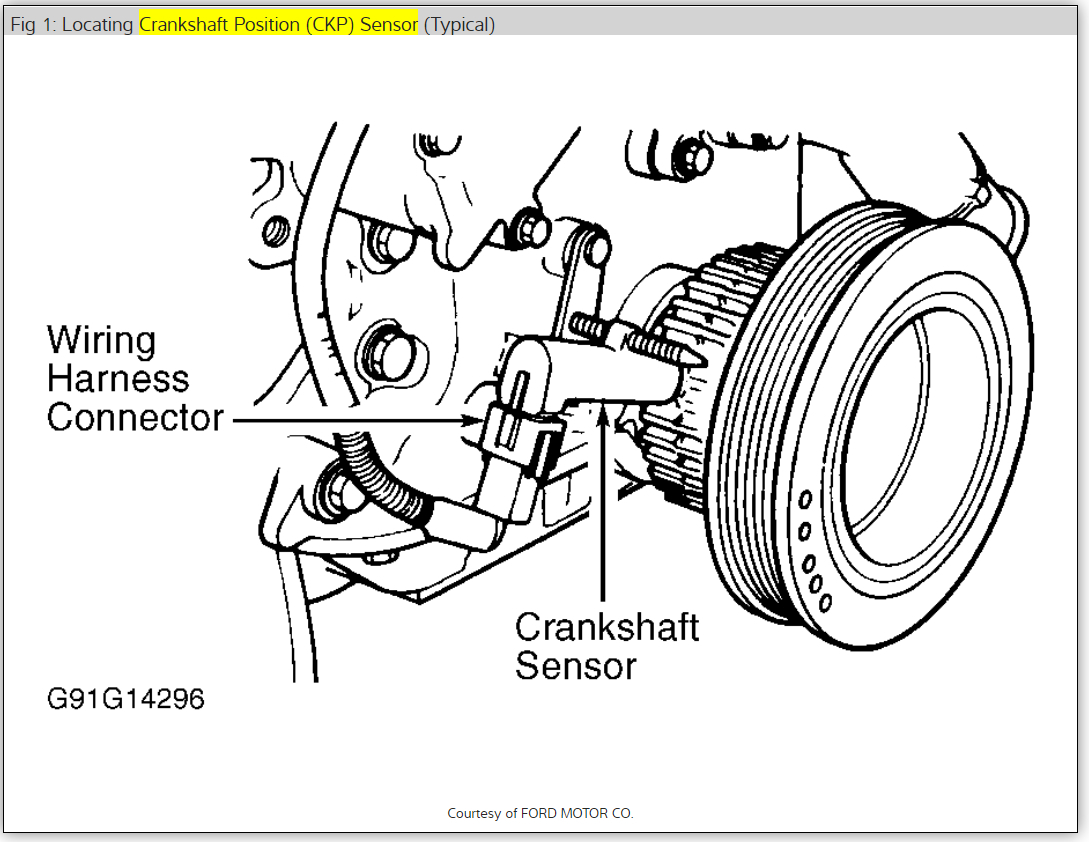 Fig 1: Locating Crankshaft Position (CKP) Sensor (Typical)

Wiring Harness Connector

Crankshaft Sensor

G91G14296

Courtesy of FORD MOTOR CO.