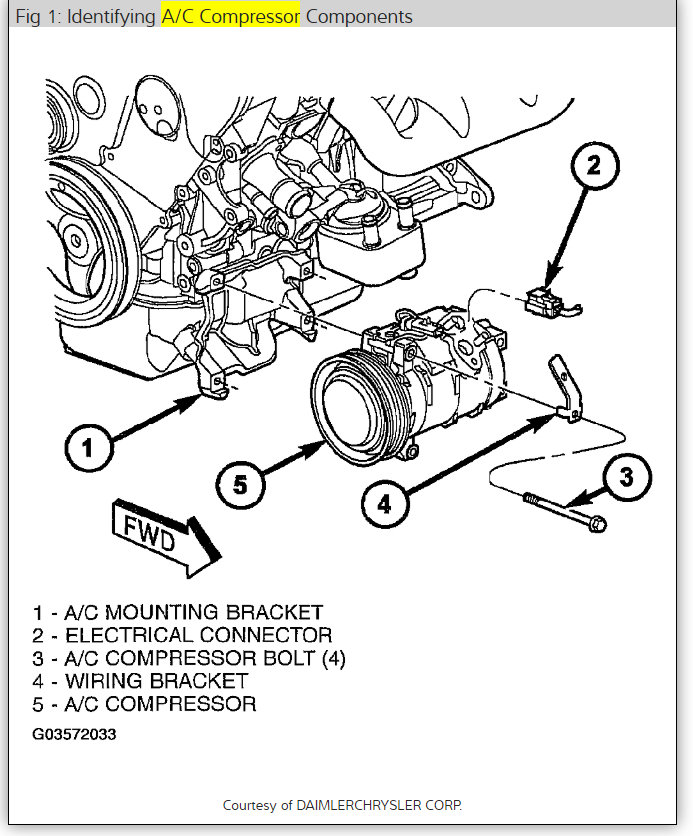 Fig 1: Identifying A/C Compressor Components

2

1

5

4

3

FWD

1 - A/C MOUNTING BRACKET
2 - ELECTRICAL CONNECTOR
3 - A/C COMPRESSOR BOLT (4)
4 - WIRING BRACKET
5 - A/C COMPRESSOR

G03572033

Courtesy of DAIMLERCHRYSLER CORP.