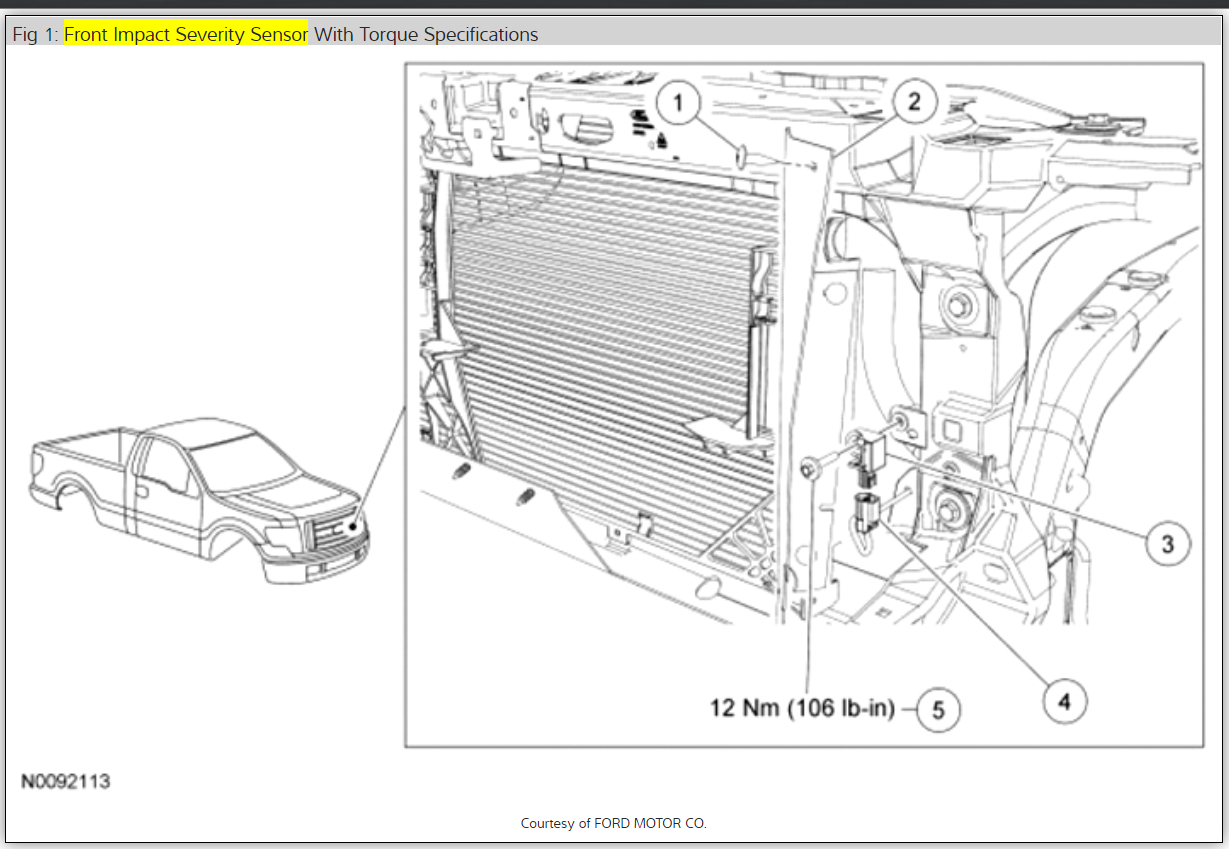 Fig 1: Front Impact Severity Sensor With Torque Specifications

1

2

3

4

12 Nm (106 lb-in) 5

N0092113

Courtesy of FORD MOTOR CO.