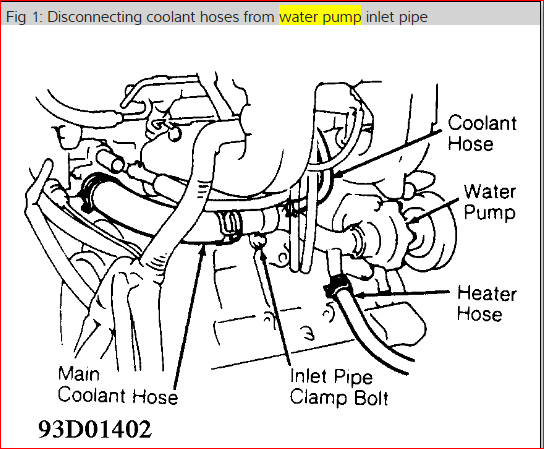 Fig 1: Disconnecting coolant hoses from water pump inlet pipe

Coolant Hose

Water Pump

Heater Hose

Main Coolant Hose

Inlet Pipe Clamp Bolt

93D01402