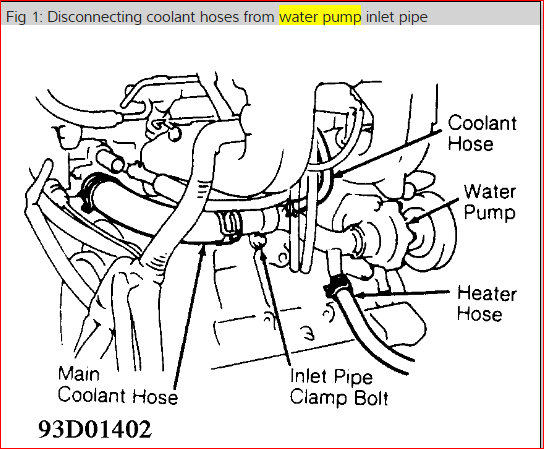 Fig 1: Disconnecting coolant hoses from water pump inlet pipe

Coolant Hose

Water Pump

Heater Hose

Main Coolant Hose

Inlet Pipe Clamp Bolt

93D01402