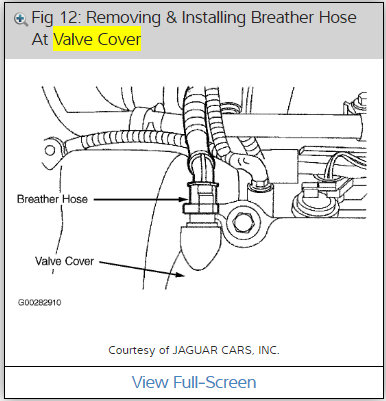 Fig 12: Removing & Installing Breather Hose At Valve Cover

Breather Hose

Valve Cover

G00282910

Courtesy of JAGUAR CARS, INC.

View Full-Screen