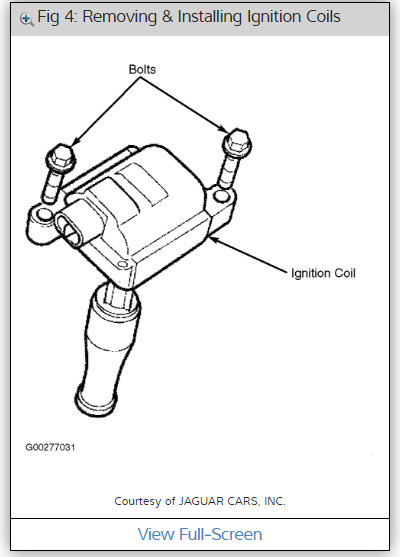 Fig 4: Removing & Installing Ignition Coils

Bolts

Ignition Coil

G00277031

Courtesy of JAGUAR CARS, INC.

View Full-Screen