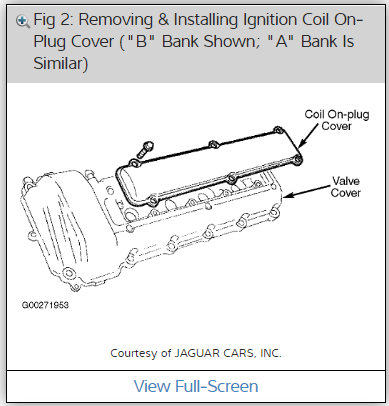 Fig 2: Removing & Installing Ignition Coil On-Plug Cover ("B" Bank Shown; "A" Bank Is Similar)

Coil On-plug Cover

Valve Cover

G00271953

Courtesy of JAGUAR CARS, INC.

View Full-Screen