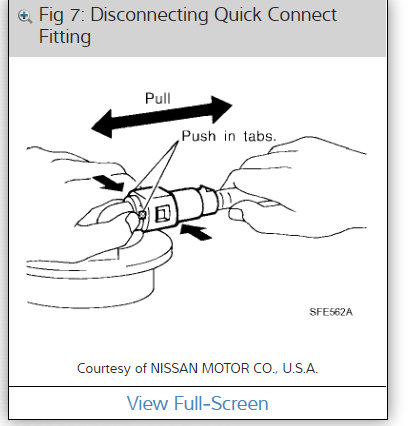 Fig 7: Disconnecting Quick Connect Fitting

Pull

Push in tabs.

SFE562A

Courtesy of NISSAN MOTOR CO., U.S.A.

View Full-Screen