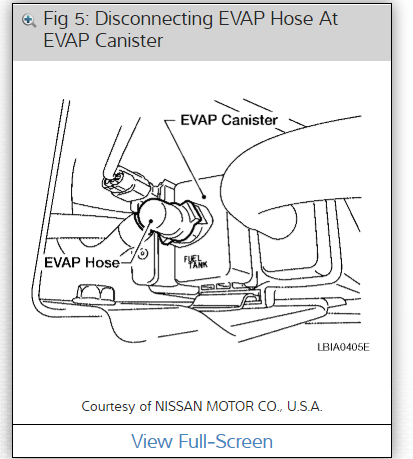 Fig 5: Disconnecting EVAP Hose At EVAP Canister

EVAP Canister

EVAP Hose

FUEL TANK

LBIA0405E

Courtesy of NISSAN MOTOR CO., U.S.A.

View Full-Screen