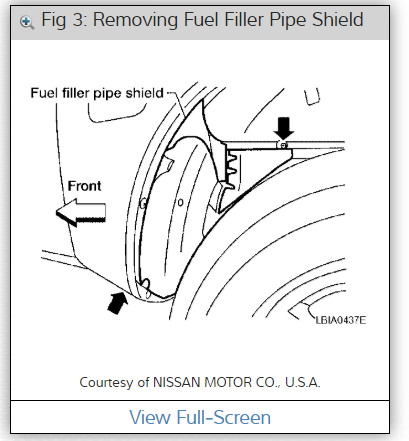 Fig 3: Removing Fuel Filler Pipe Shield

Fuel filler pipe shield

Front

LBIA0437E

Courtesy of NISSAN MOTOR CO., U.S.A.

View Full-Screen