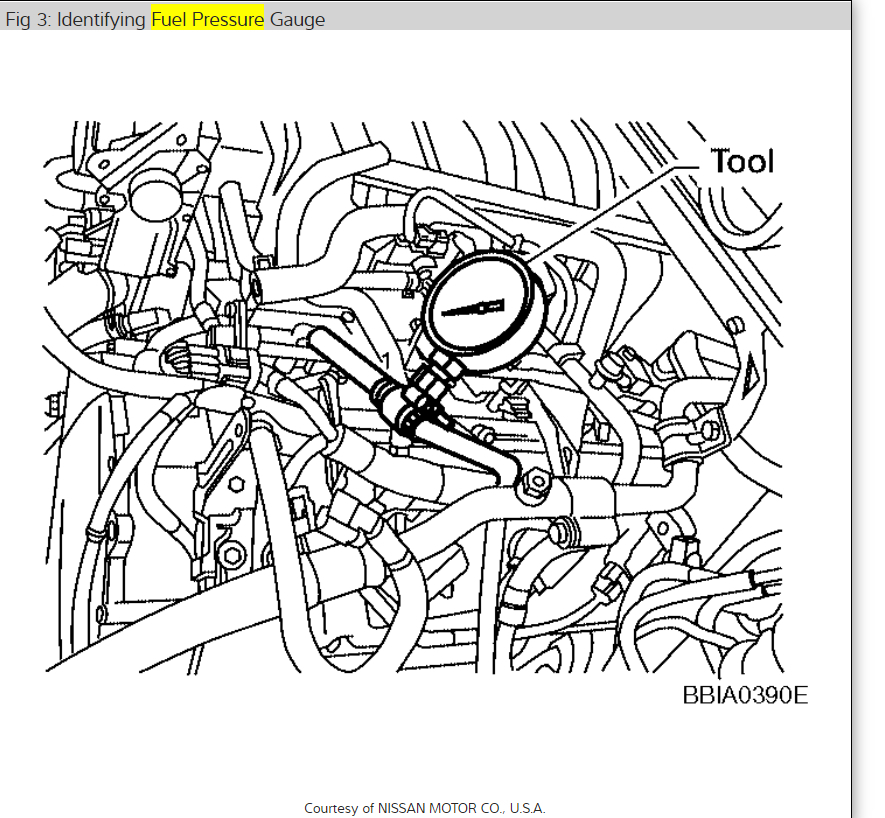 Fig 3: Identifying Fuel Pressure Gauge

Tool

1

BBIA0390E

Courtesy of NISSAN MOTOR CO., U.S.A.