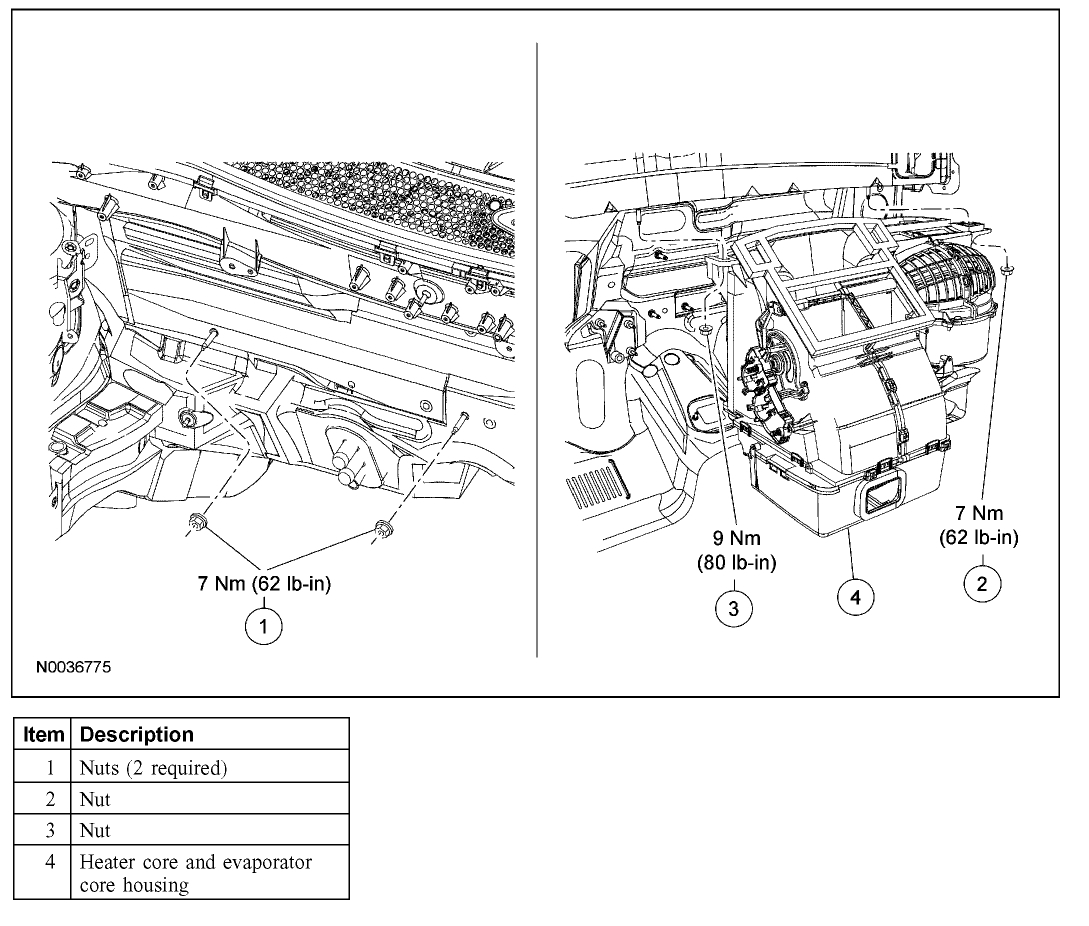 7 Nm (62 lb-in)

1

N0036775

9 Nm
(80 lb-in)

3

4

7 Nm
(62 lb-in)

2

| Item | Description |
|---|---|
| 1 | Nuts (2 required) |
| 2 | Nut |
| 3 | Nut |
| 4 | Heater core and evaporator core housing |