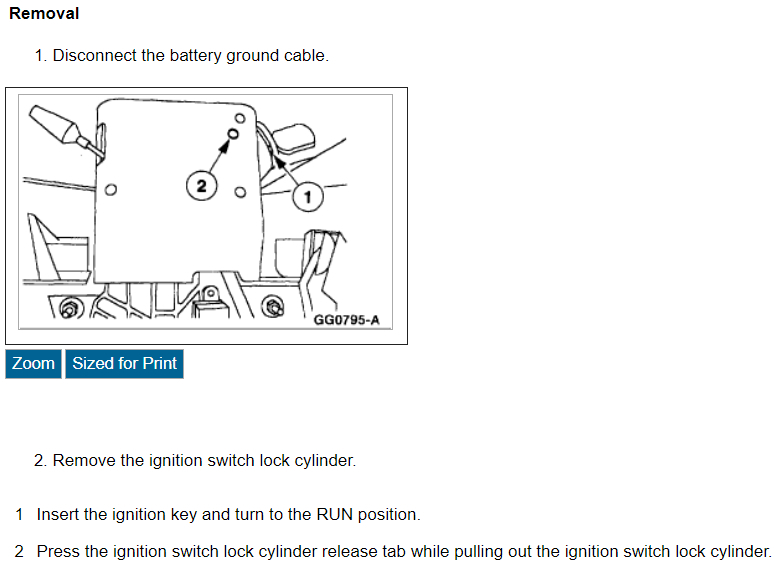 Removal

1. Disconnect the battery ground cable.

2

1

GG0795-A

Zoom Sized for Print

2. Remove the ignition switch lock cylinder.

1 Insert the ignition key and turn to the RUN position.

2 Press the ignition switch lock cylinder release tab while pulling out the ignition switch lock cylinder.