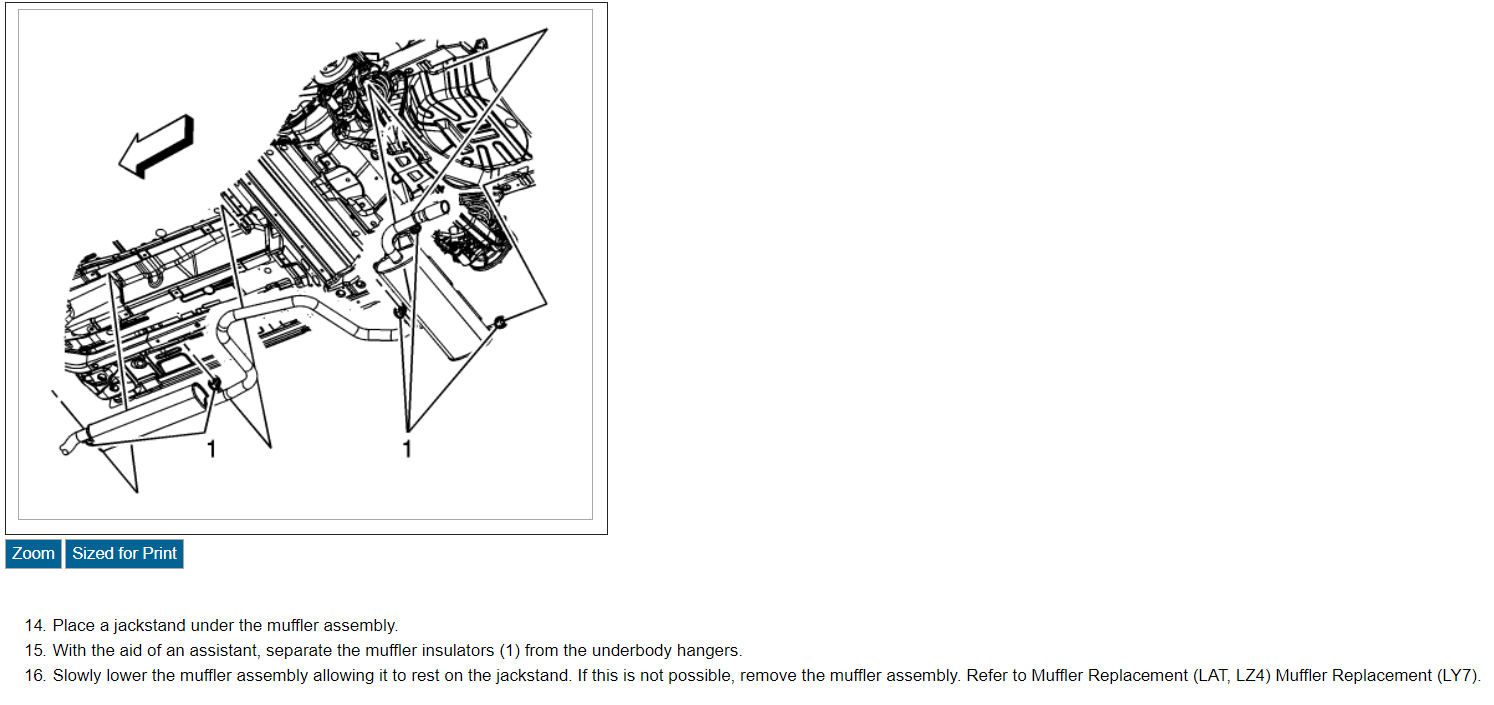 1
1

Zoom Sized for Print

14. Place a jackstand under the muffler assembly.
15. With the aid of an assistant, separate the muffler insulators (1) from the underbody hangers.
16. Slowly lower the muffler assembly allowing it to rest on the jackstand. If this is not possible, remove the muffler assembly. Refer to Muffler Replacement (LAT, LZ4) Muffler Replacement (LY7).