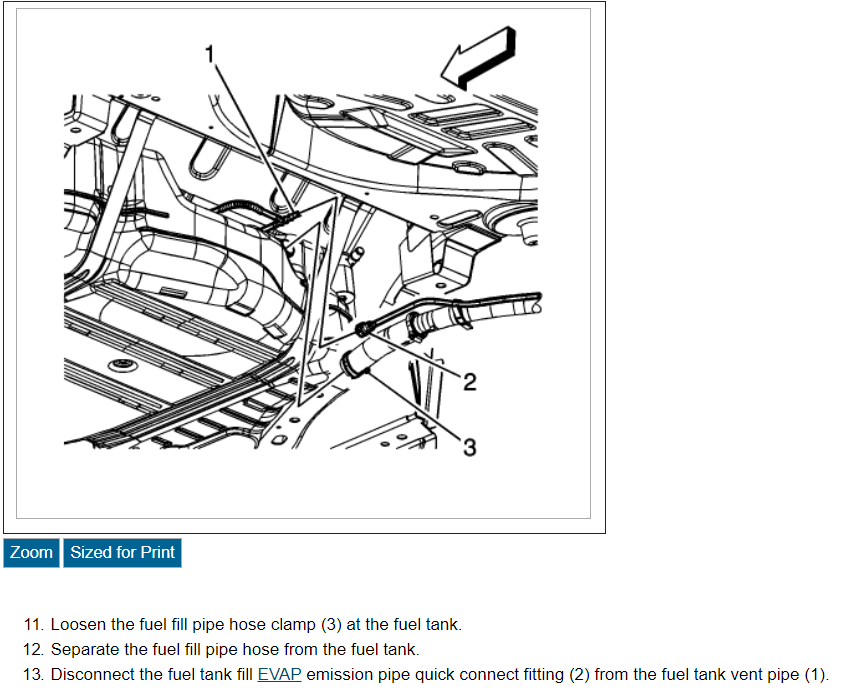 1

2

3

Zoom Sized for Print

11. Loosen the fuel fill pipe hose clamp (3) at the fuel tank.
12. Separate the fuel fill pipe hose from the fuel tank.
13. Disconnect the fuel tank fill EVAP emission pipe quick connect fitting (2) from the fuel tank vent pipe (1).