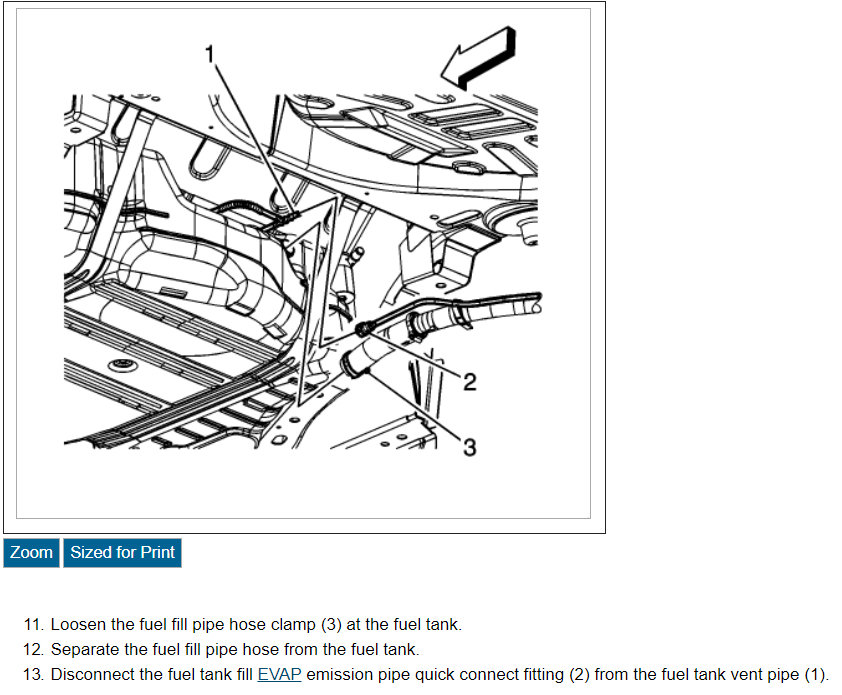 1
2
3

Zoom Sized for Print

11. Loosen the fuel fill pipe hose clamp (3) at the fuel tank.
12. Separate the fuel fill pipe hose from the fuel tank.
13. Disconnect the fuel tank fill EVAP emission pipe quick connect fitting (2) from the fuel tank vent pipe (1).