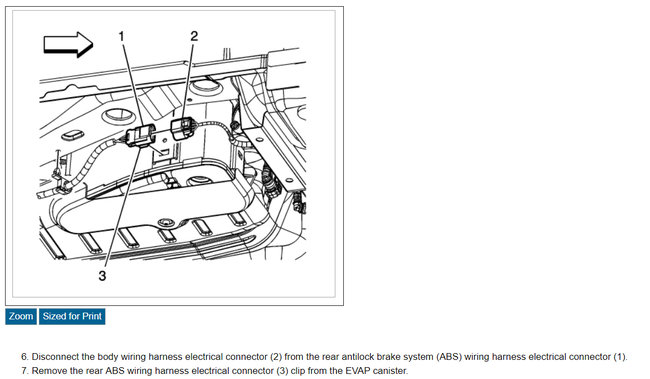 1
2
3

Zoom
Sized for Print

6. Disconnect the body wiring harness electrical connector (2) from the rear antilock brake system (ABS) wiring harness electrical connector (1).
7. Remove the rear ABS wiring harness electrical connector (3) clip from the EVAP canister.