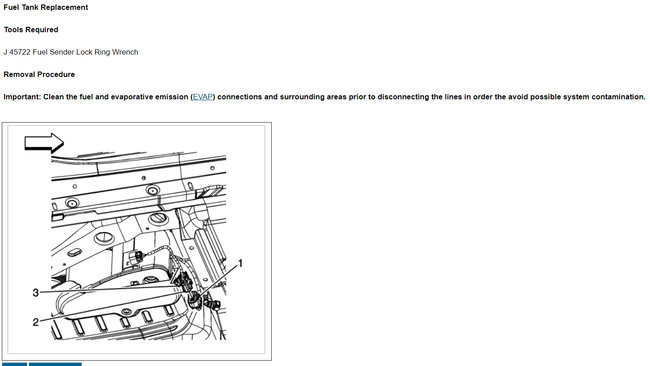 Fuel Tank Replacement

Tools Required

J 45722 Fuel Sender Lock Ring Wrench

Removal Procedure

Important: Clean the fuel and evaporative emission (EVAP) connections and surrounding areas prior to disconnecting the lines in order the avoid possible system contamination.

1

3

2