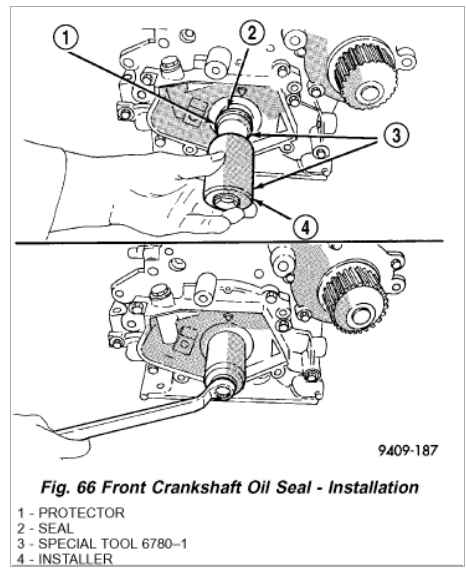 1
2
3
4

9409-187

Fig. 66 Front Crankshaft Oil Seal - Installation

1 - PROTECTOR
2 - SEAL
3 - SPECIAL TOOL 6780–1
4 - INSTALLER