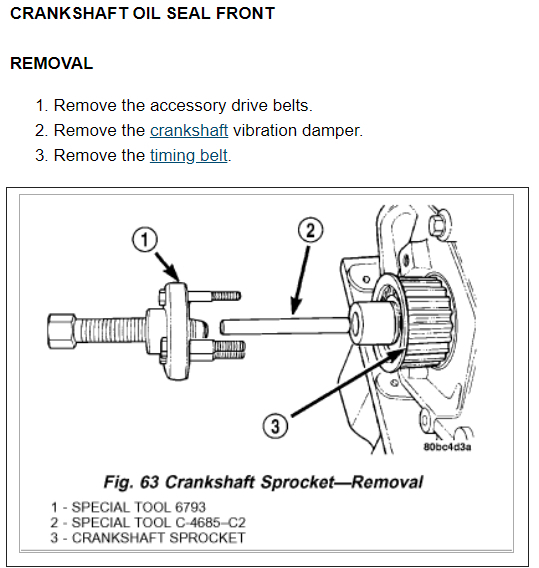 CRANKSHAFT OIL SEAL FRONT

REMOVAL

1. Remove the accessory drive belts.
2. Remove the crankshaft vibration damper.
3. Remove the timing belt.

1

2

3

80bc4d3a

Fig. 63 Crankshaft Sprocket—Removal

1 - SPECIAL TOOL 6793
2 - SPECIAL TOOL C-4685–C2
3 - CRANKSHAFT SPROCKET