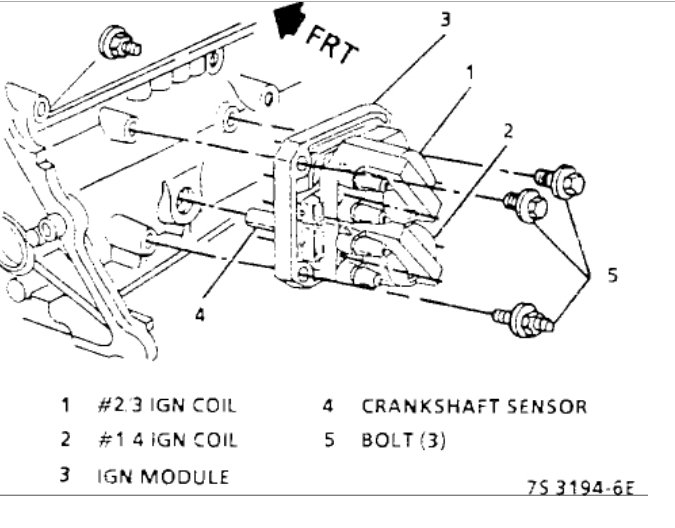 FRT
3
1
2
5
4

1 #2.3 IGN COIL
2 #1 4 IGN COIL
3 IGN MODULE
4 CRANKSHAFT SENSOR
5 BOLT (3)

7S 3194-6E