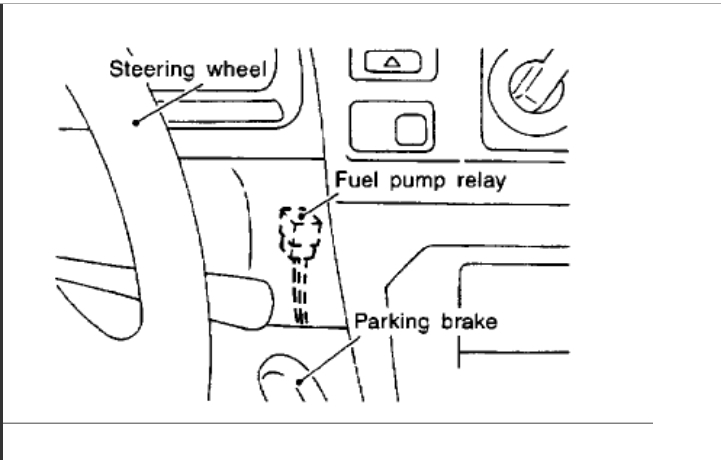 Steering wheel

Fuel pump relay

Parking brake