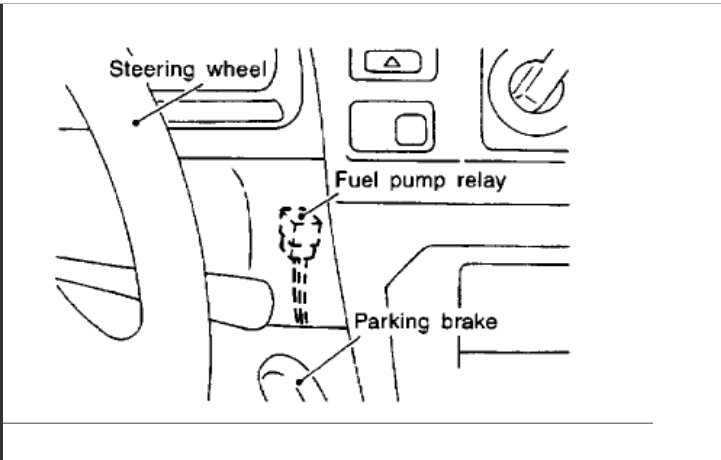 Steering wheel

Fuel pump relay

Parking brake