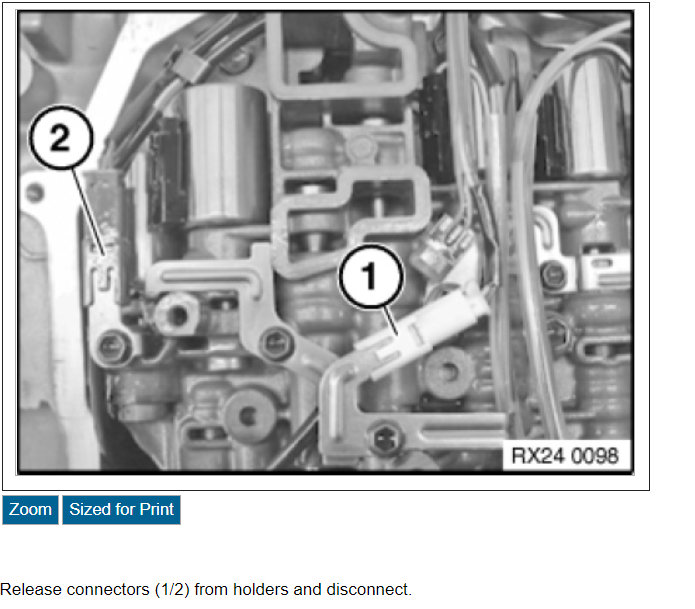 2

1

RX24 0098

Zoom Sized for Print

Release connectors (1/2) from holders and disconnect.