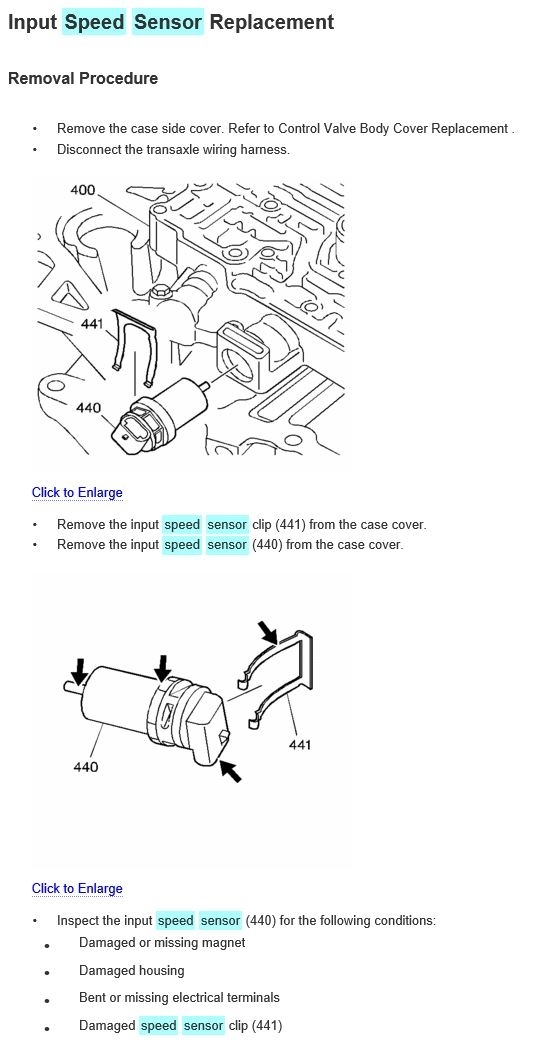 Input Speed Sensor Replacement

Removal Procedure

• Remove the case side cover. Refer to Control Valve Body Cover Replacement .
• Disconnect the transaxle wiring harness.

400
441
440

Click to Enlarge

• Remove the input speed sensor clip (441) from the case cover.
• Remove the input speed sensor (440) from the case cover.

440
441

Click to Enlarge

• Inspect the input speed sensor (440) for the following conditions:
• Damaged or missing magnet
• Damaged housing
• Bent or missing electrical terminals
• Damaged speed sensor clip (441)