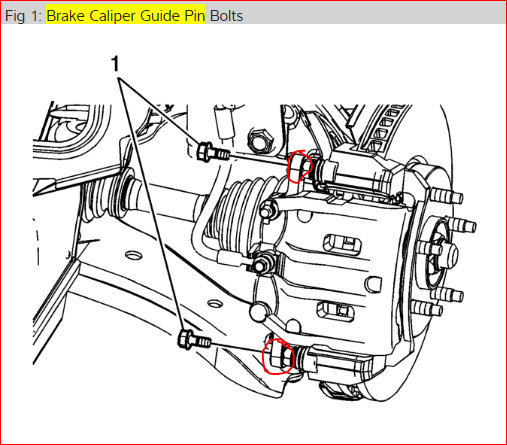 Fig 1: Brake Caliper Guide Pin Bolts

1