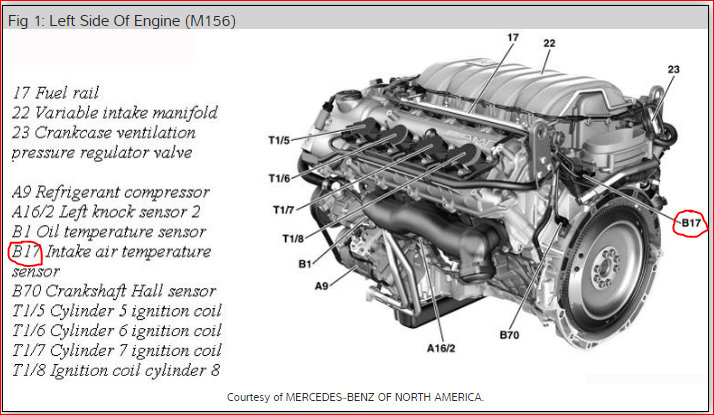 Fig 1: Left Side Of Engine (M156)

17 Fuel rail
22 Variable intake manifold
23 Crankcase ventilation pressure regulator valve

A9 Refrigerant compressor
A16/2 Left knock sensor 2
B1 Oil temperature sensor
B17 Intake air temperature sensor
B70 Crankshaft Hall sensor
T1/5 Cylinder 5 ignition coil
T1/6 Cylinder 6 ignition coil
T1/7 Cylinder 7 ignition coil
T1/8 Ignition coil cylinder 8

17
22
23
T1/5
T1/6
T1/7
T1/8
B1
A9
A16/2
B70
B17

Courtesy of MERCEDES-BENZ OF NORTH AMERICA.